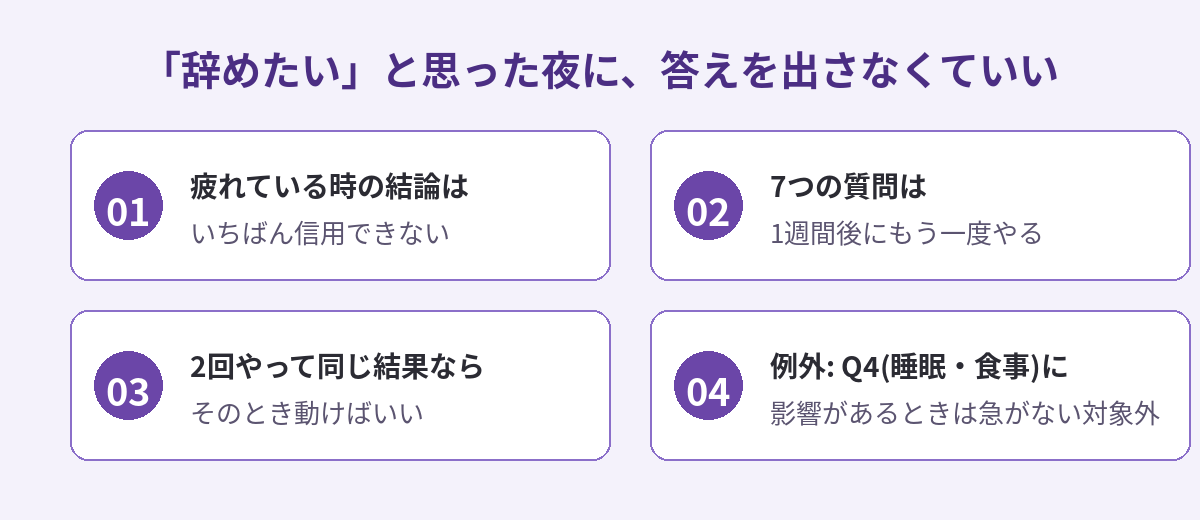 「辞めたい」と思った夜に、答えを出さなくていい

01
疲れている時の結論は
いちばん信用できない

02
7つの質問は
1週間後にもう一度やる

03
2回やって同じ結果なら
そのとき動けばいい

04
例外: Q4(睡眠・食事)に
影響があるときは急がない対象外